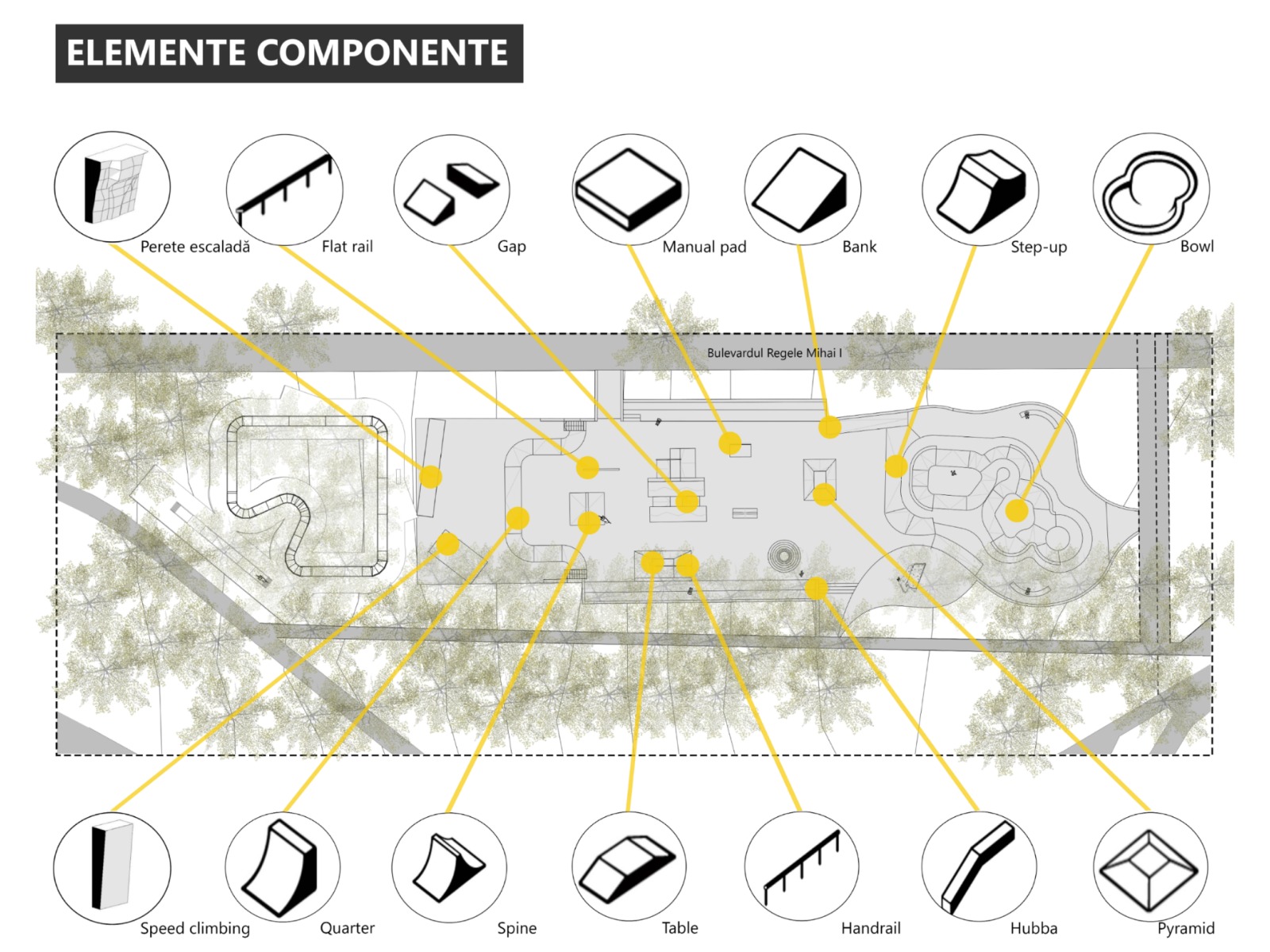 ELEMENTE COMPONENTE

Perete escaladă

Flat rail

Gap

Manual pad

Bank

Step-up

Bowl

Bulevardul Regele Mihai I

Speed climbing

Quarter

Spine

Table

Handrail

Hubba

Pyramid